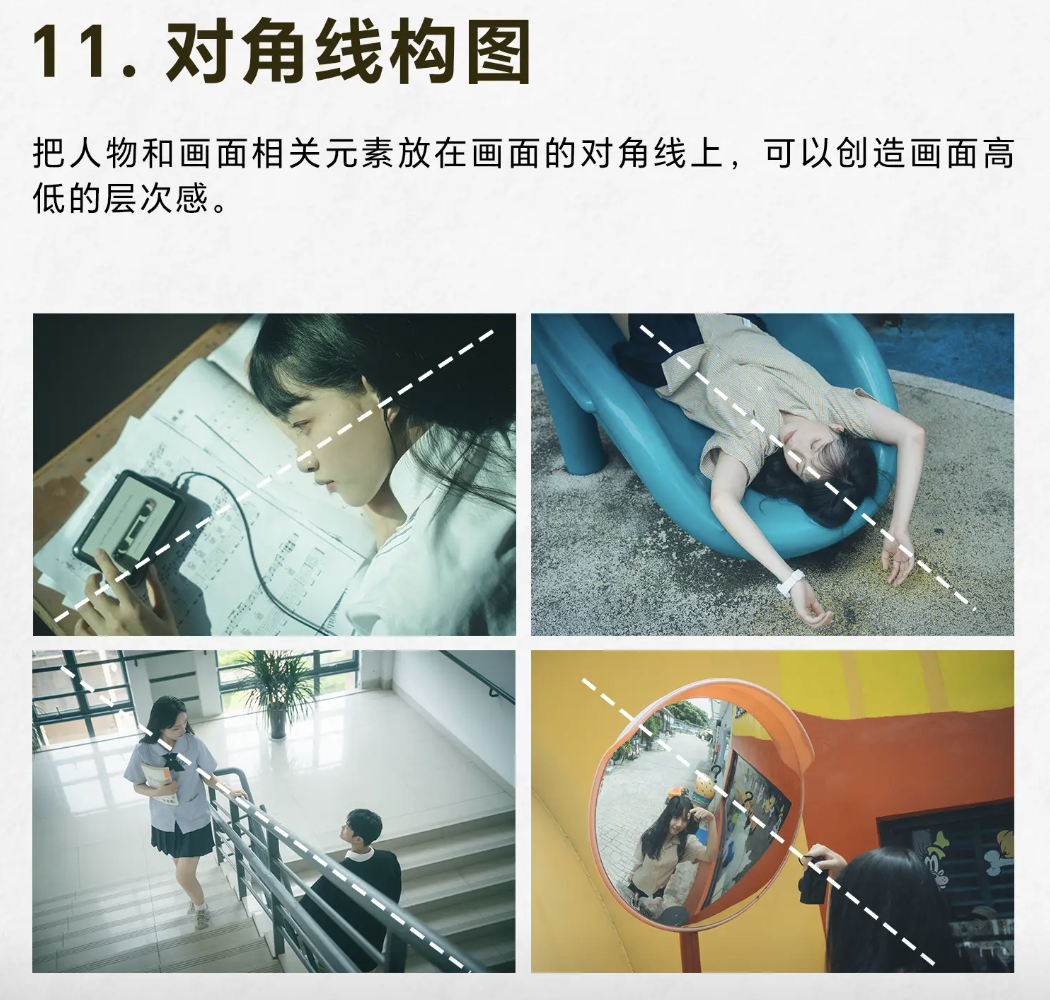 11. 对角线构图

把人物和画面相关元素放在画面的对角线上，可以创造画面高低的层次感。